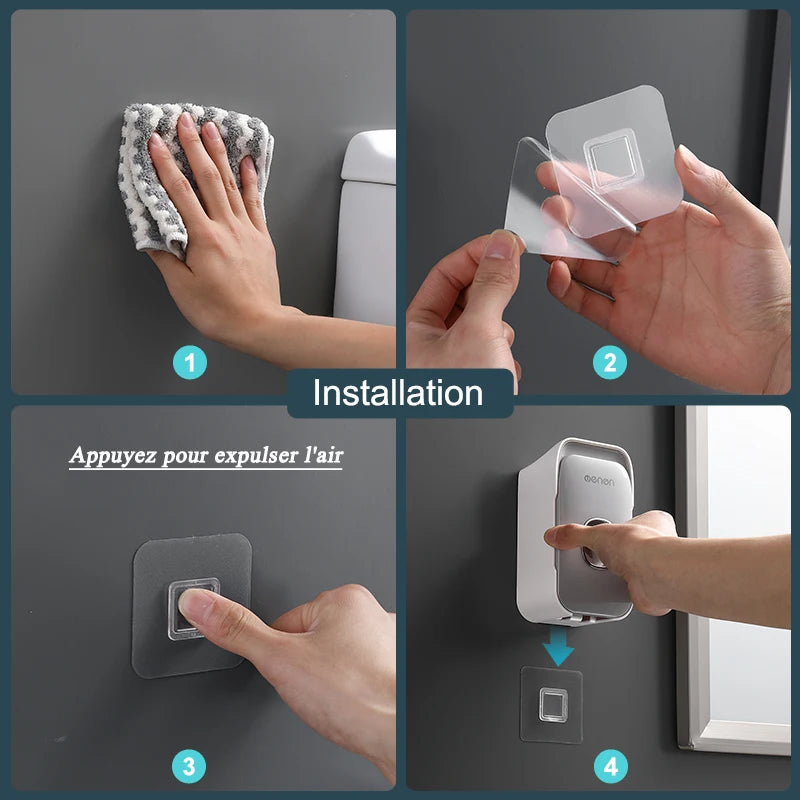 1

2

Installation

Appuyez pour expulser l'air

oenon

3

4